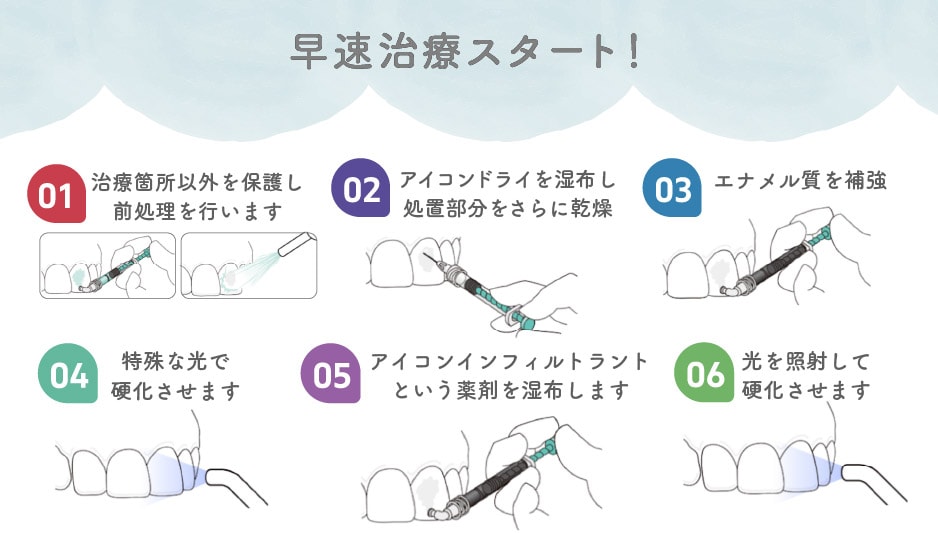 早速治療スタート!

01 治療箇所以外を保護し前処理を行います

02 アイコンドライを湿布し処置部分をさらに乾燥

03 エナメル質を補強

04 特殊な光で硬化させます

05 アイコンインフィルトラントという薬剤を湿布します

06 光を照射して硬化させます